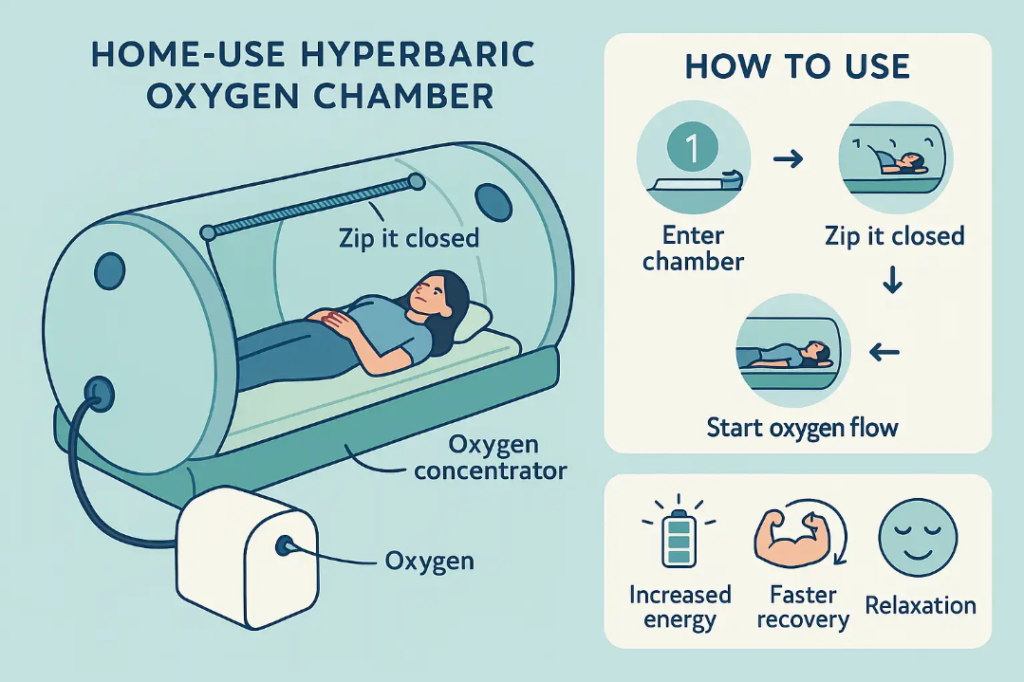 HOME-USE HYPERBARIC OXYGEN CHAMBER

Zip it closed

Oxygen concentrator

Oxygen

HOW TO USE

1

Enter chamber

Zip it closed

Start oxygen flow

Increased energy

Faster recovery

Relaxation